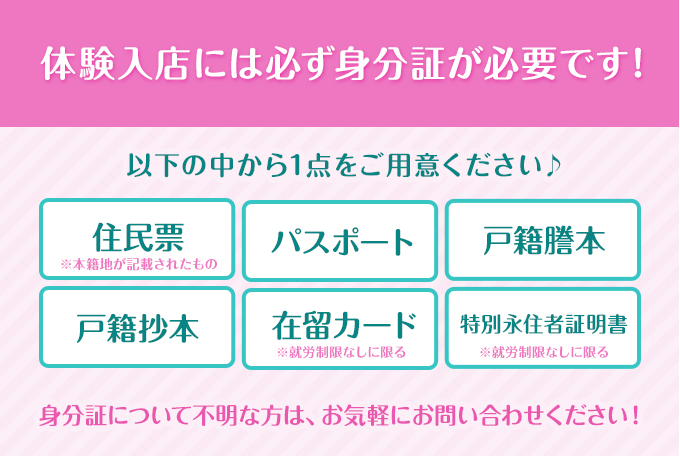 体験入店には必ず身分証が必要です!

以下の中から1点をご用意ください♪

住民票
※本籍地が記載されたもの

パスポート

戸籍謄本

戸籍抄本

在留カード
※就労制限なしに限る

特別永住者証明書
※就労制限なしに限る

身分証について不明な方は、お気軽にお問い合わせください!